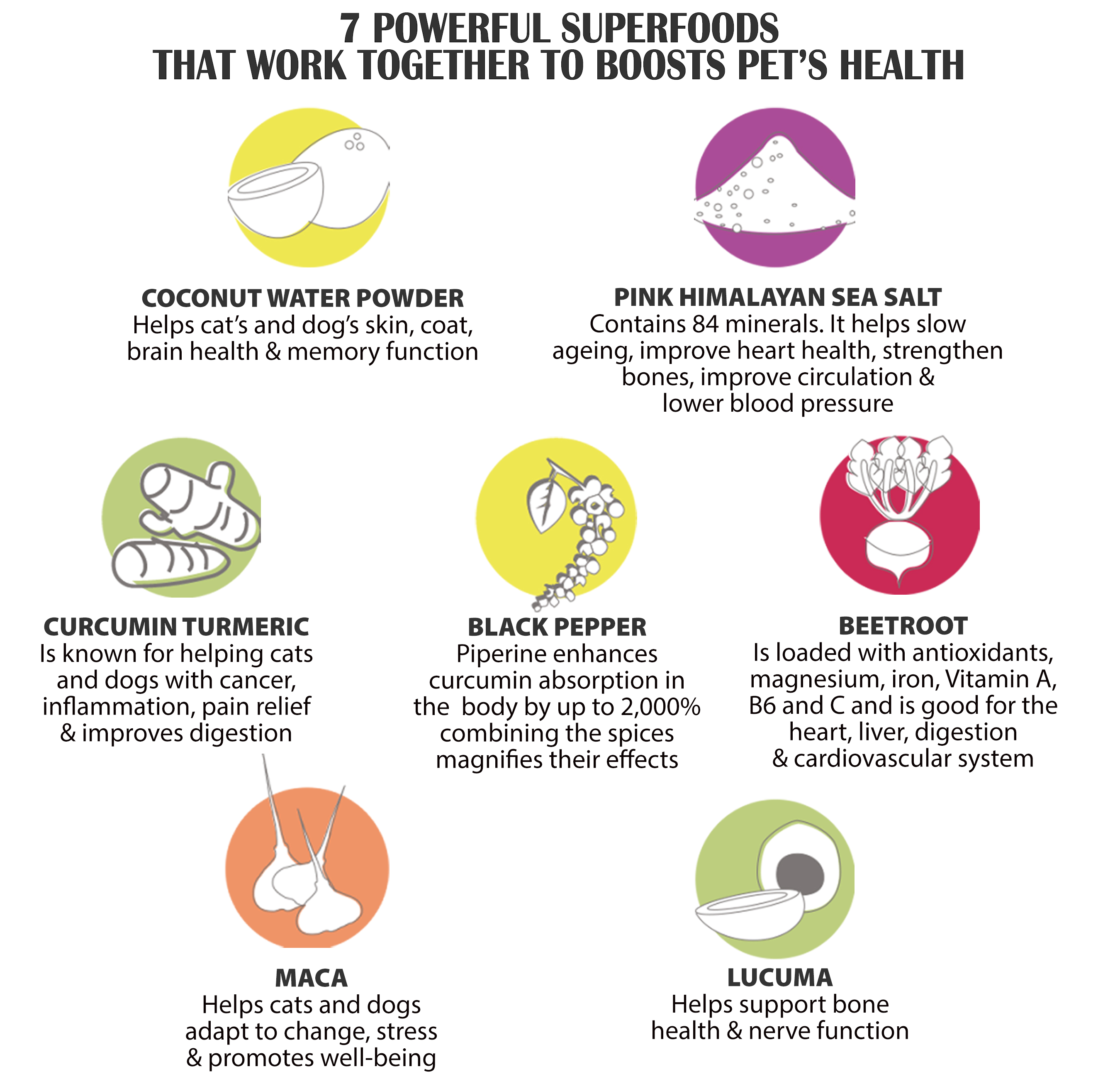 7 POWERFUL SUPERFOODS
THAT WORK TOGETHER TO BOOSTS PET'S HEALTH

COCONUT WATER POWDER
Helps cat's and dog's skin, coat, brain health & memory function

PINK HIMALAYAN SEA SALT
Contains 84 minerals. It helps slow ageing, improve heart health, strengthen bones, improve circulation & lower blood pressure

CURCUMIN TURMERIC
Is known for helping cats and dogs with cancer, inflammation, pain relief & improves digestion

BLACK PEPPER
Piperine enhances curcumin absorption in the body by up to 2,000% combining the spices magnifies their effects

BEETROOT
Is loaded with antioxidants, magnesium, iron, Vitamin A, B6 and C and is good for the heart, liver, digestion & cardiovascular system

MACA
Helps cats and dogs adapt to change, stress & promotes well-being

LUCUMA
Helps support bone health & nerve function